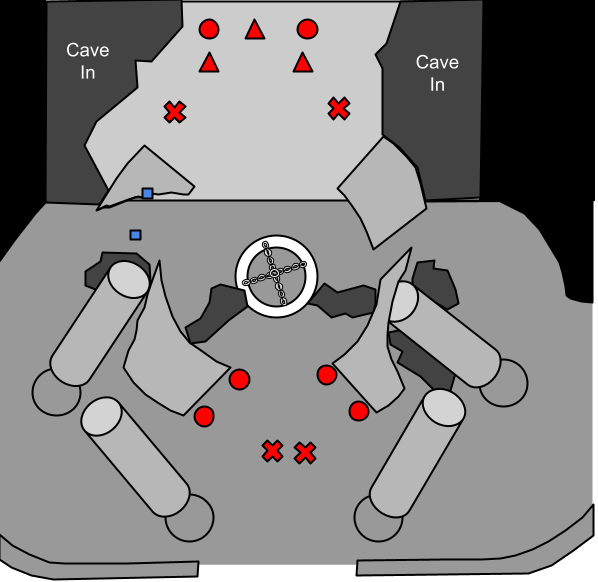 Cave In

Cave In